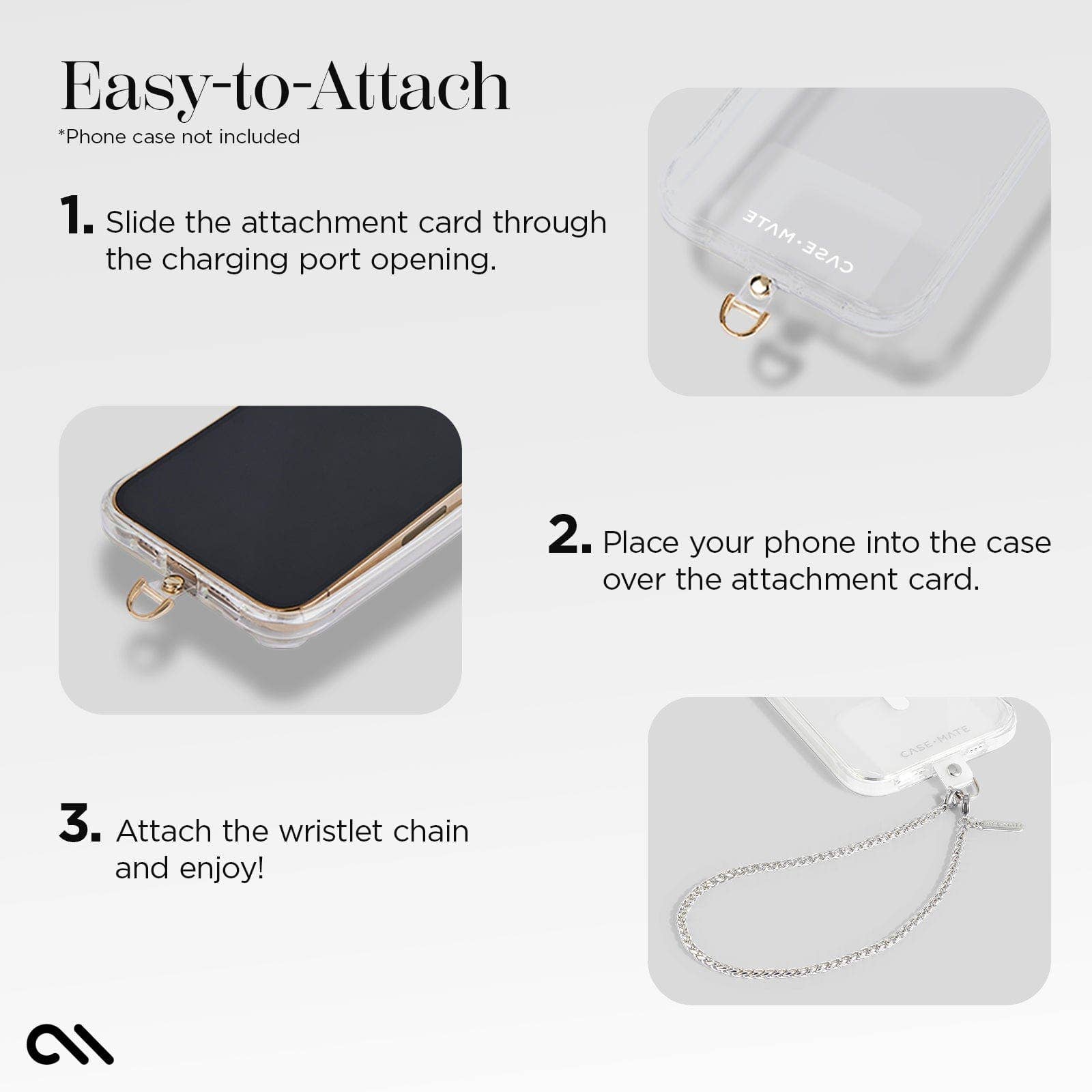 Easy-to-Attach
*Phone case not included

1. Slide the attachment card through the charging port opening.

CASE·MATE

2. Place your phone into the case over the attachment card.

3. Attach the wristlet chain and enjoy!

CASE·MATE